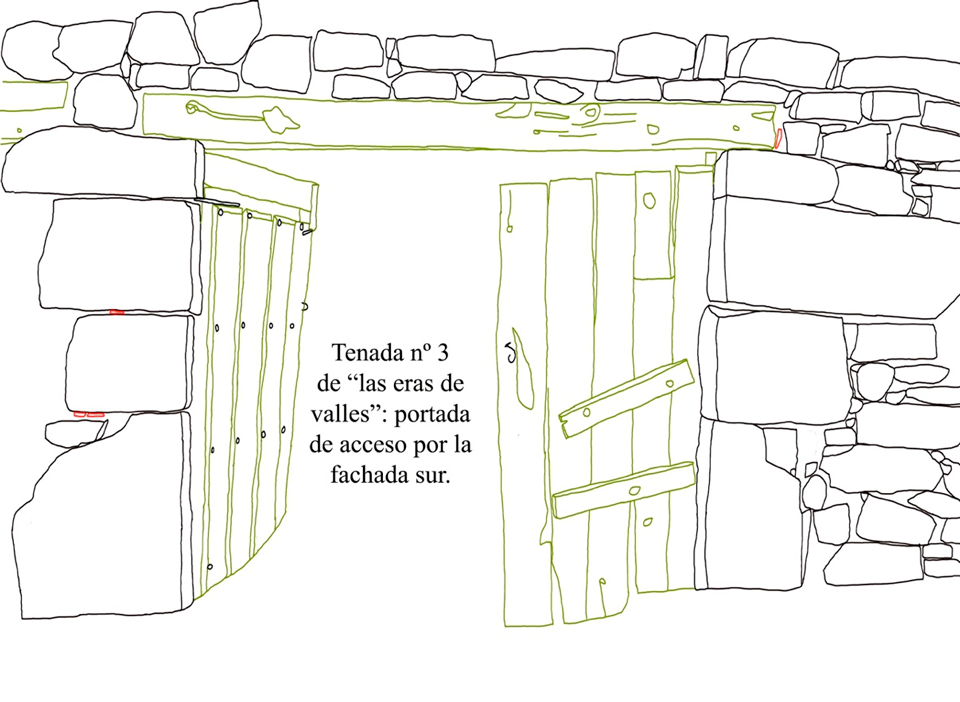 Tenada nº 3 de “las eras de valles”: portada de acceso por la fachada sur.